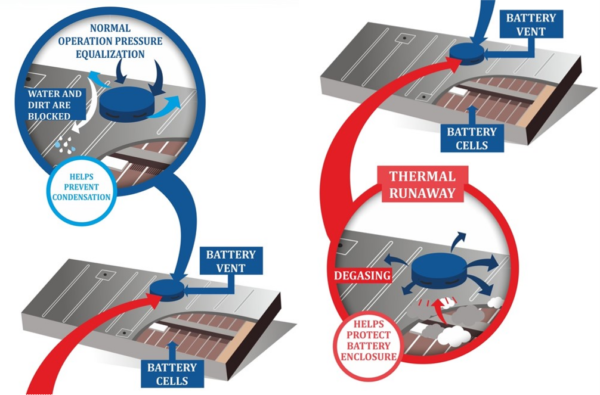 NORMAL OPERATION PRESSURE EQUALIZATION

WATER AND DIRT ARE BLOCKED

HELPS PREVENT CONDENSATION

BATTERY VENT

BATTERY CELLS

BATTERY VENT

BATTERY CELLS

THERMAL RUNAWAY

DEGASING

HELPS PROTECT BATTERY ENCLOSURE